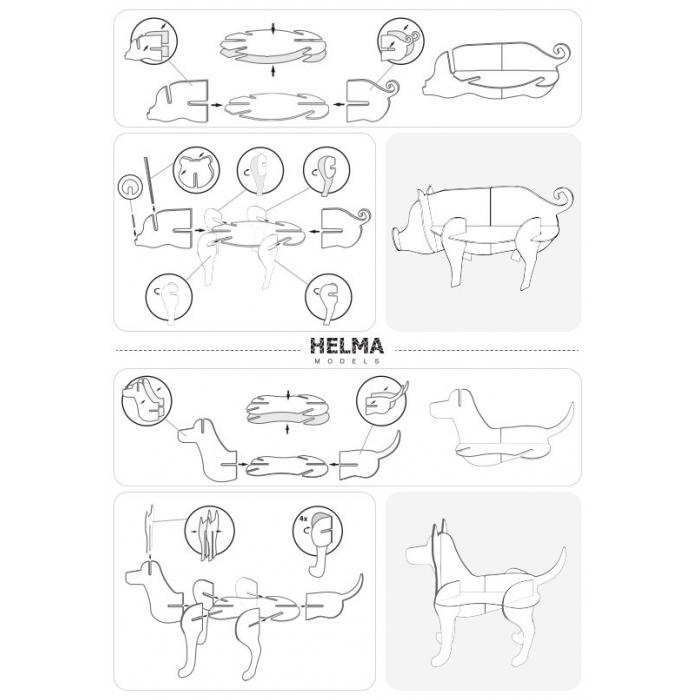 HELMA
MODELS

4x