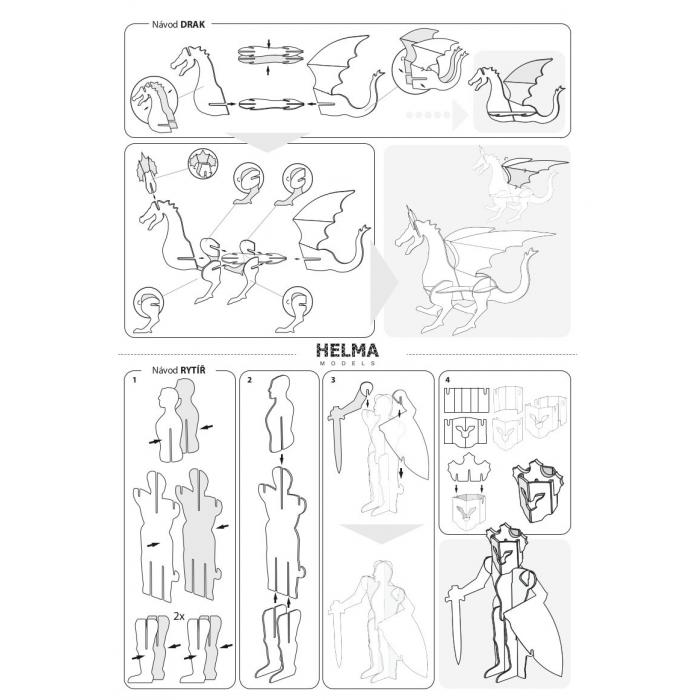 Návod DRAK

HELMA
MODELS

Návod RYTÍŘ

1

2x

2

3

4